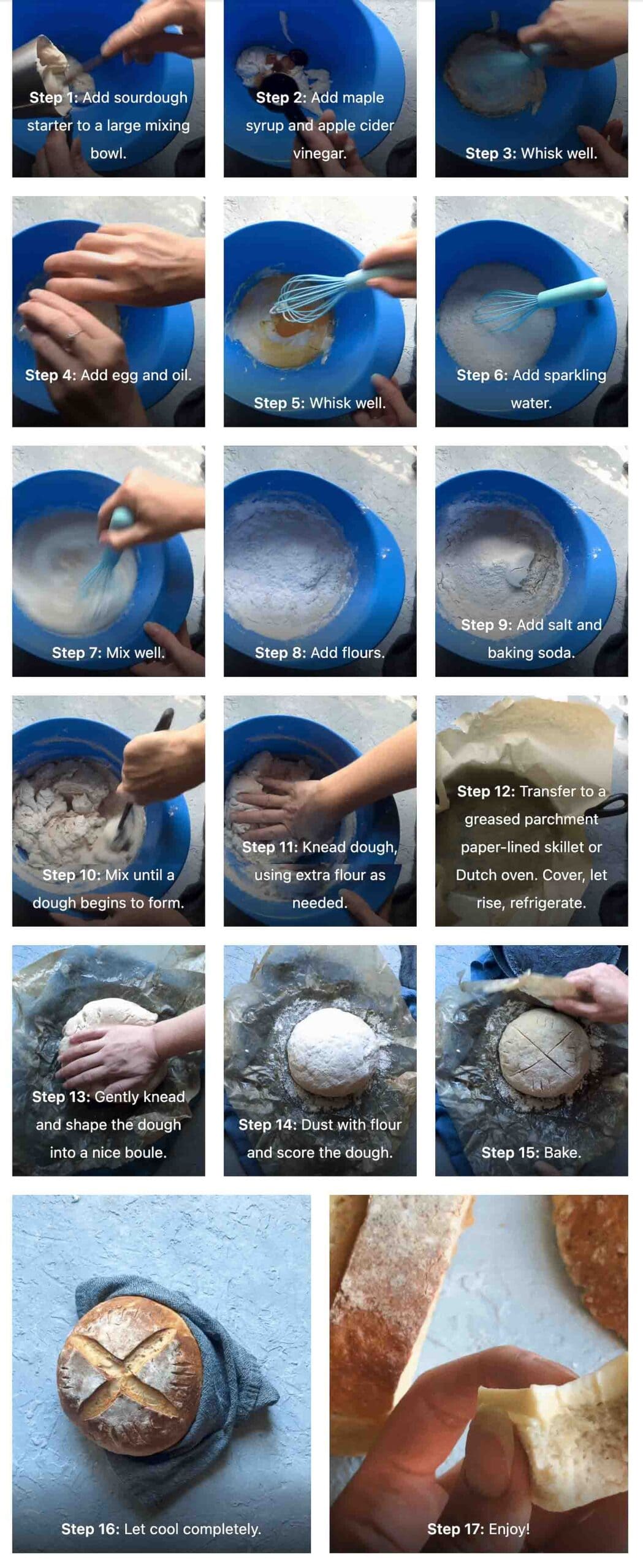 Step 1: Add sourdough starter to a large mixing bowl.

Step 2: Add maple syrup and apple cider vinegar.

Step 3: Whisk well.

Step 4: Add egg and oil.

Step 5: Whisk well.

Step 6: Add sparkling water.

Step 7: Mix well.

Step 8: Add flours.

Step 9: Add salt and baking soda.

Step 10: Mix until a dough begins to form.

Step 11: Knead dough, using extra flour as needed.

Step 12: Transfer to a greased parchment paper-lined skillet or Dutch oven. Cover, let rise, refrigerate.

Step 13: Gently knead and shape the dough into a nice boule.

Step 14: Dust with flour and score the dough.

Step 15: Bake.

Step 16: Let cool completely.

Step 17: Enjoy!